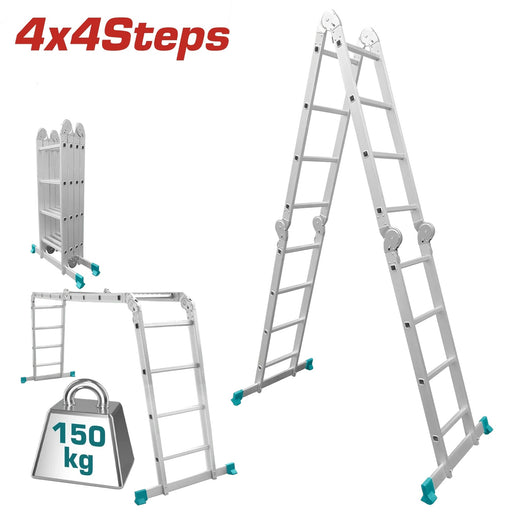 4x4Steps

150
kg