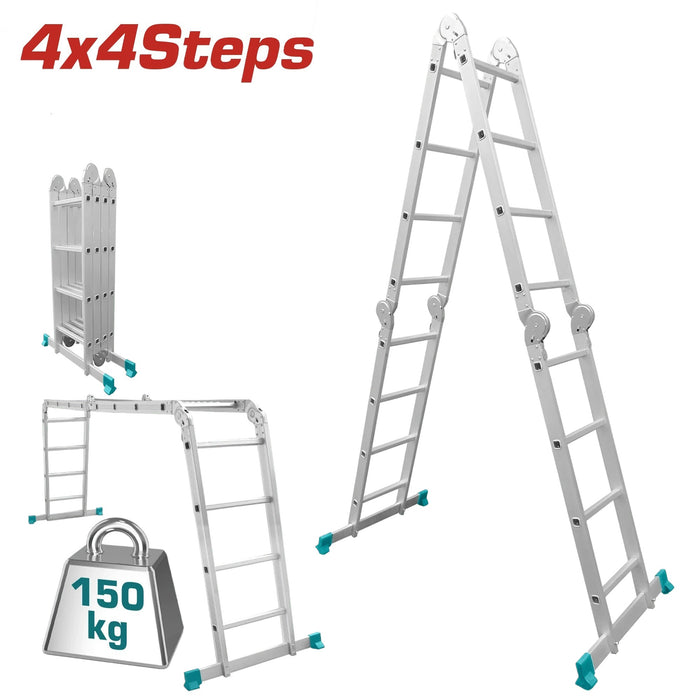 4x4Steps

150
kg